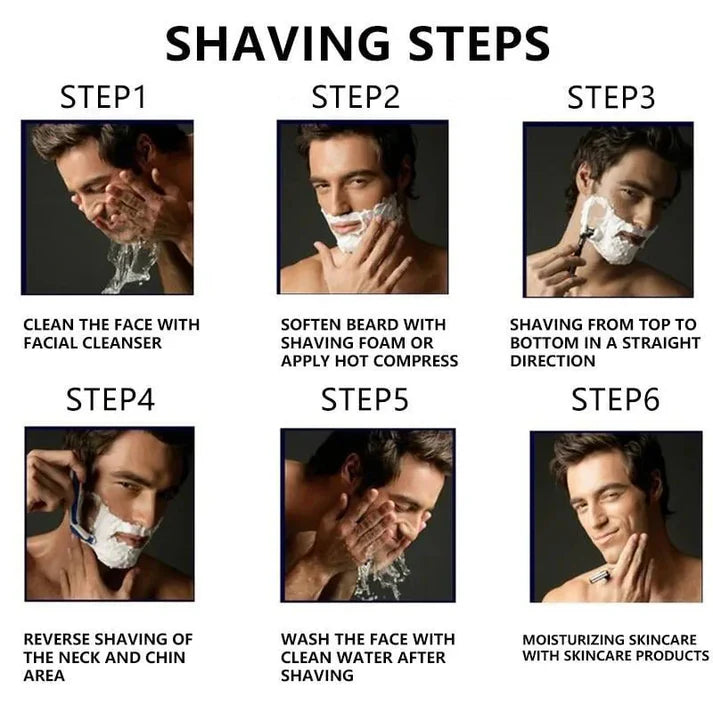 SHAVING STEPS

STEP1

CLEAN THE FACE WITH FACIAL CLEANSER

STEP2

SOFTEN BEARD WITH SHAVING FOAM OR APPLY HOT COMPRESS

STEP3

SHAVING FROM TOP TO BOTTOM IN A STRAIGHT DIRECTION

STEP4

REVERSE SHAVING OF THE NECK AND CHIN AREA

STEP5

WASH THE FACE WITH CLEAN WATER AFTER SHAVING

STEP6

MOISTURIZING SKINCARE WITH SKINCARE PRODUCTS