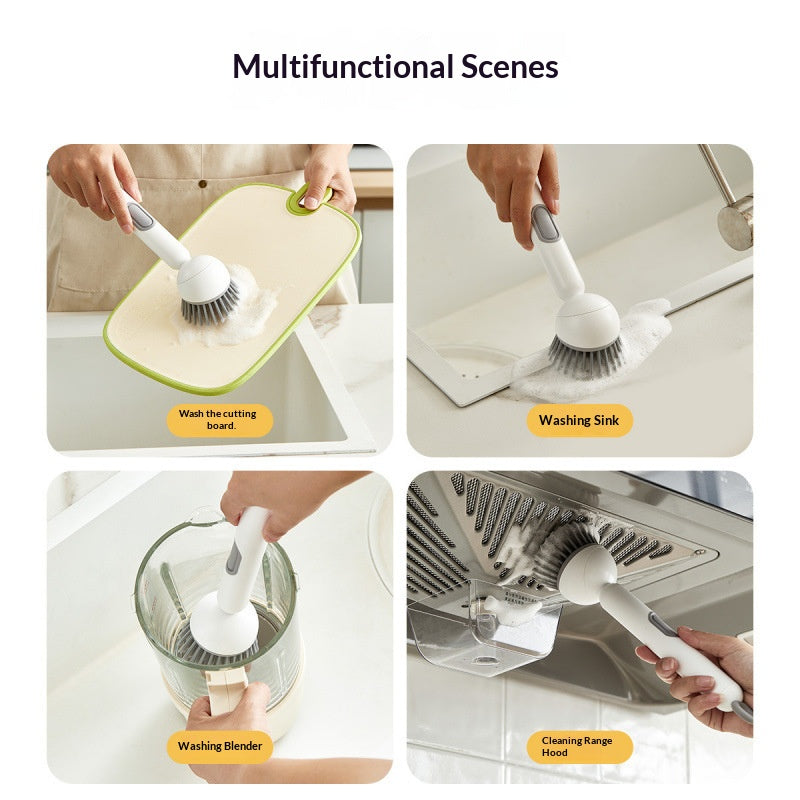 Multifunctional Scenes

Wash the cutting board.

Washing Sink

Washing Blender

Cleaning Range Hood